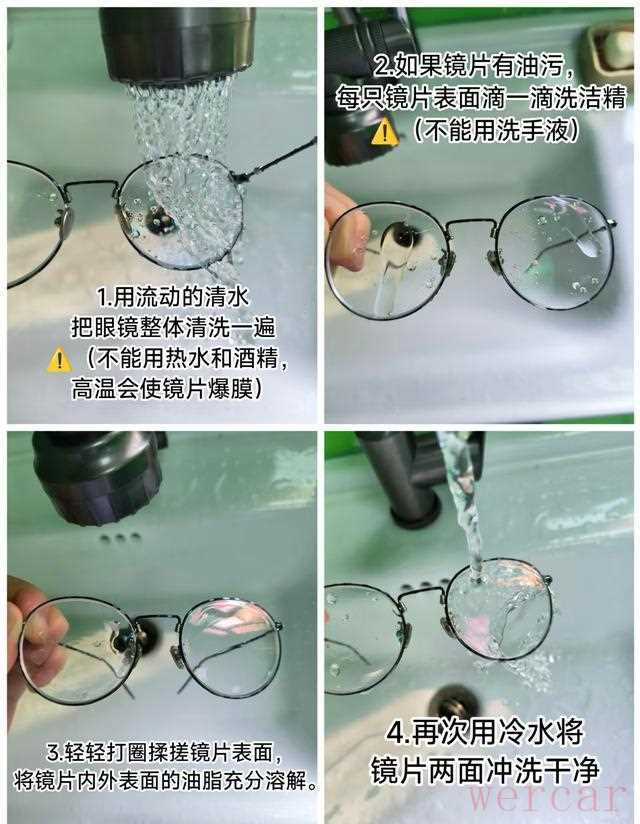 1.用流动的清水
把眼镜整体清洗一遍
⚠️（不能用热水和酒精，
高温会使镜片爆膜）

2.如果镜片有油污，
每只镜片表面滴一滴洗洁精
⚠️（不能用洗手液）

3.轻轻打圈揉搓镜片表面，
将镜片内外表面的油脂充分溶解。

4.再次用冷水将
镜片两面冲洗干净

wercar