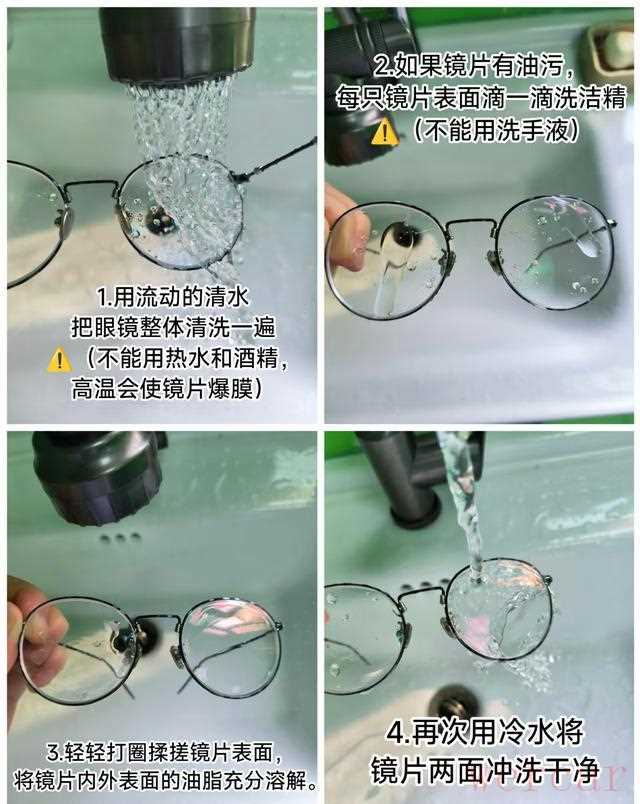 1.用流动的清水
把眼镜整体清洗一遍
⚠️（不能用热水和酒精，
高温会使镜片爆膜）

2.如果镜片有油污，
每只镜片表面滴一滴洗洁精
⚠️（不能用洗手液）

3.轻轻打圈揉搓镜片表面，
将镜片内外表面的油脂充分溶解。

4.再次用冷水将
镜片两面冲洗干净