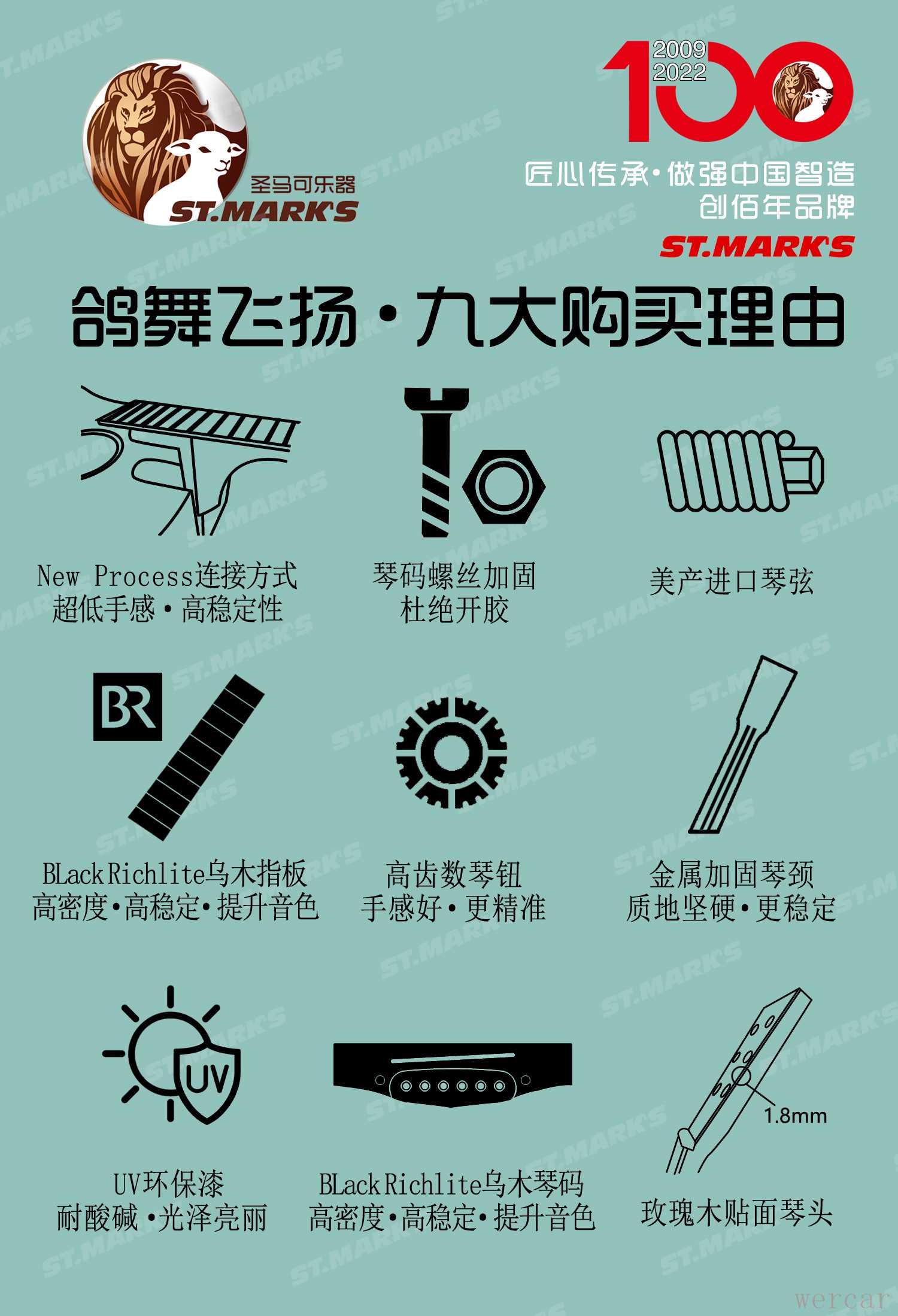 圣马可乐器
ST.MARK'S

2009
2022
100
匠心传承·做强中国智造
创佰年品牌
ST.MARK'S

鸽舞飞扬·九大购买理由

New Process连接方式
超低手感·高稳定性

琴码螺丝加固
杜绝开胶

美产进口琴弦

BR

BLack Richlite乌木指板
高密度·高稳定·提升音色

高齿数琴钮
手感好·更精准

金属加固琴颈
质地坚硬·更稳定

UV

UV环保漆
耐酸碱·光泽亮丽

BLack Richlite乌木琴码
高密度·高稳定·提升音色

1.8mm
玫瑰木贴面琴头

wercar